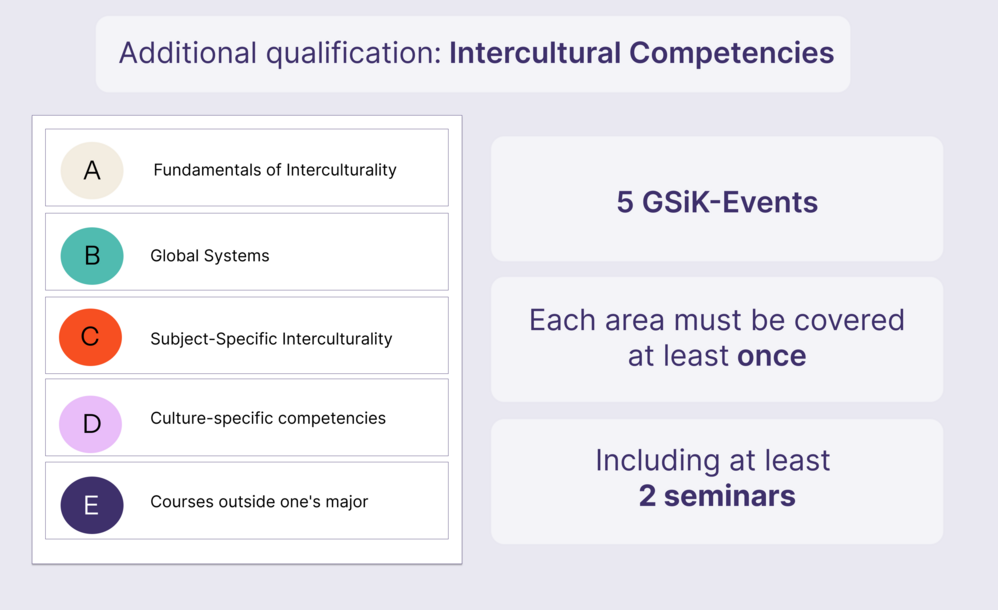 Additional qualification: Intercultural Competencies

A Fundamentals of Interculturality

B Global Systems

C Subject-Specific Interculturality

D Culture-specific competencies

E Courses outside one's major

5 GSiK-Events

Each area must be covered at least once

Including at least 2 seminars